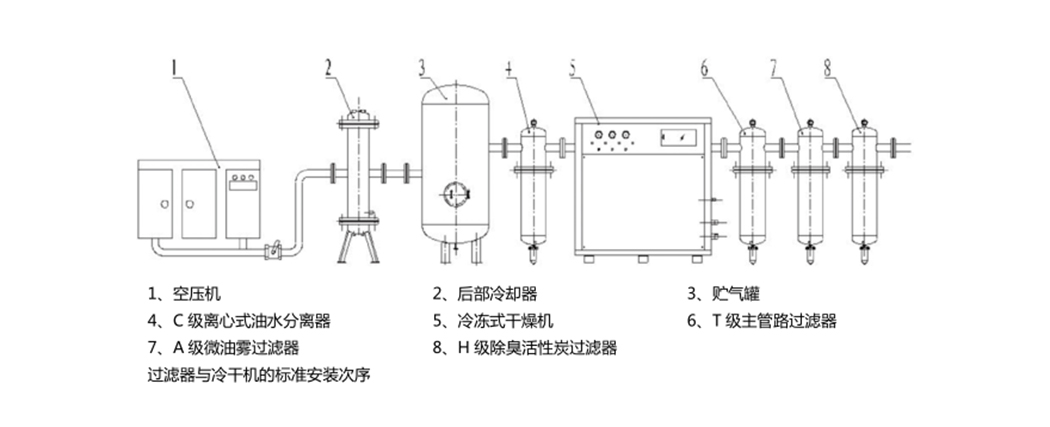 1　2　3　4　5　6　7　8

1、空压机
2、后部冷却器
3、贮气罐
4、C 级离心式油水分离器
5、冷冻式干燥机
6、T 级主管路过滤器
7、A 级微油雾过滤器
8、H 级除臭活性炭过滤器
过滤器与冷干机的标准安装次序